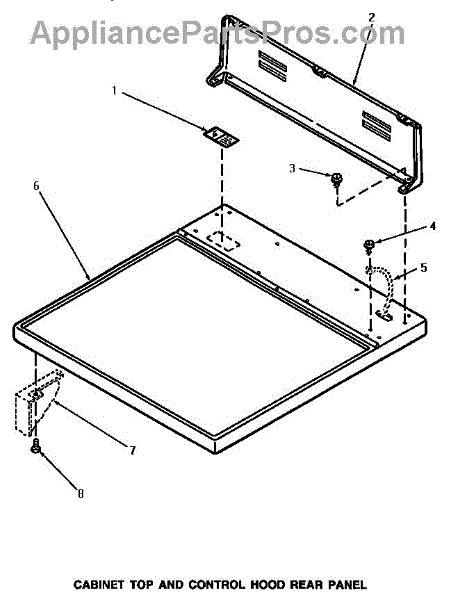 AppliancePartsPros.com

2

1

3

6

4

5

7

8

CABINET TOP AND CONTROL HOOD REAR PANEL