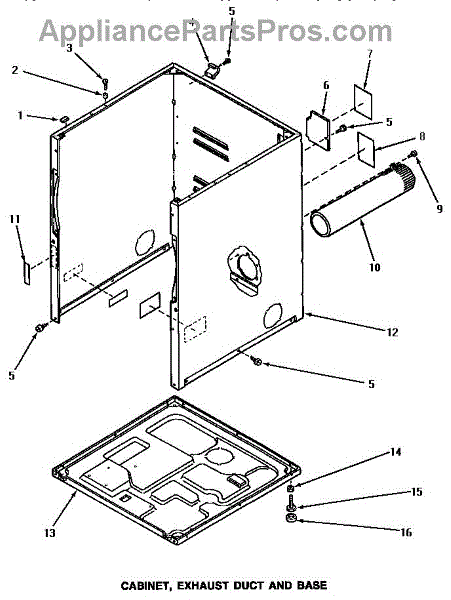 AppliancePartsPros.com

5
3
2
1
7
6
5
8
9
11
10
12
5
5
14
15
13
16

CABINET, EXHAUST DUCT AND BASE