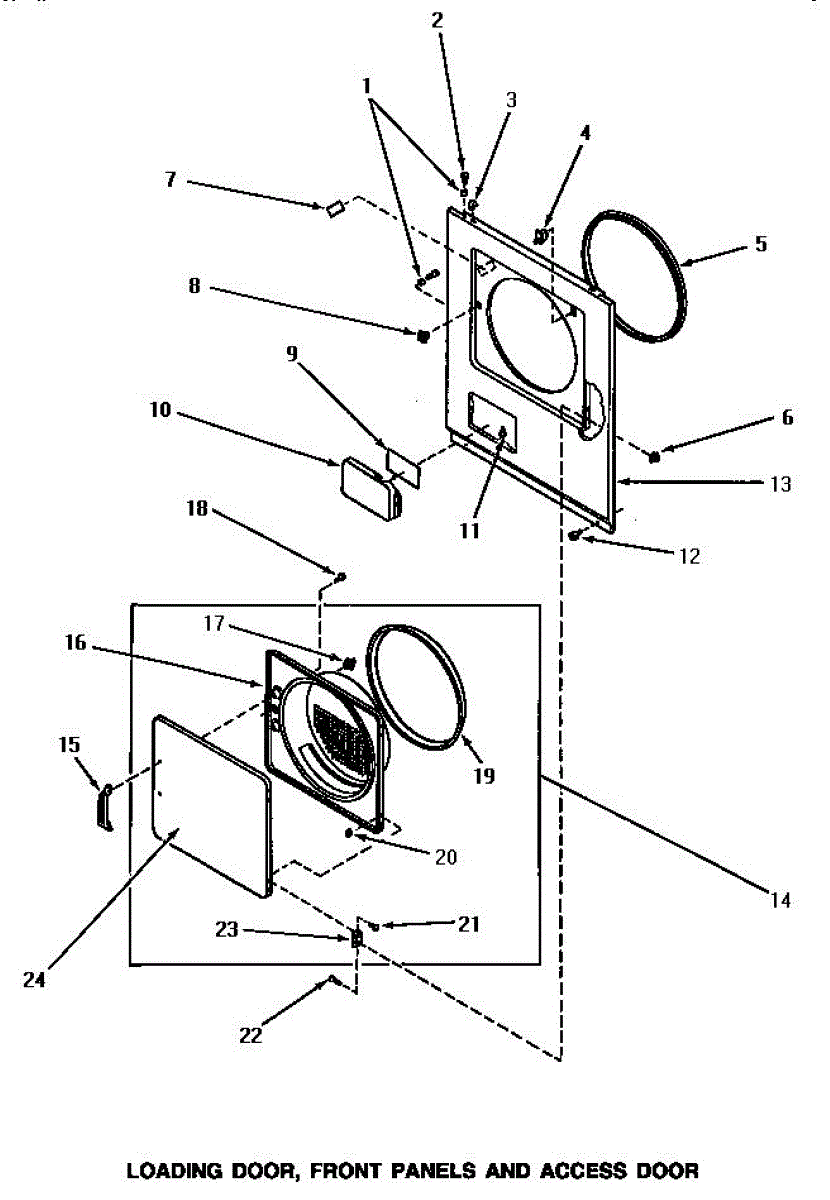 2
1
3
4
7
5
8
9
10
6
13
11
12
18
17
16
15
19
20
14
23
21
24
22

LOADING DOOR, FRONT PANELS AND ACCESS DOOR