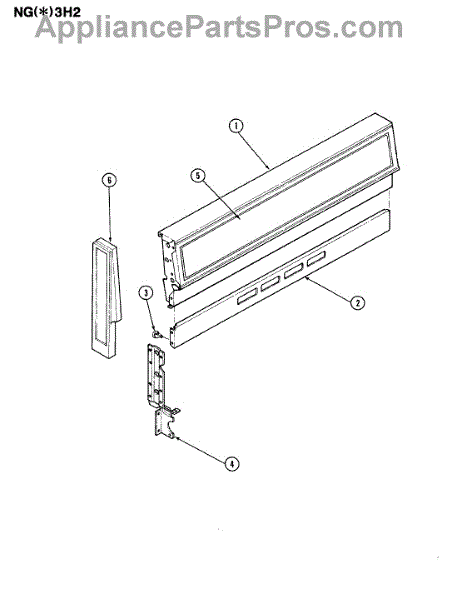 NG(*)3H2
AppliancePartsPros.com

1
5
6
3
2
4