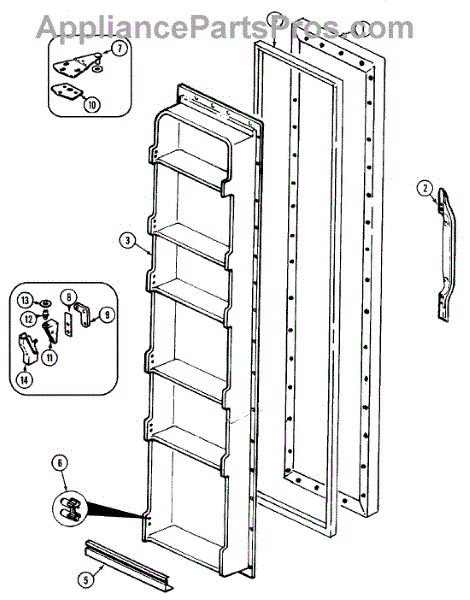 AppliancePartsPros.com

7

10

2

3

13

8

12

9

11

14

6

5