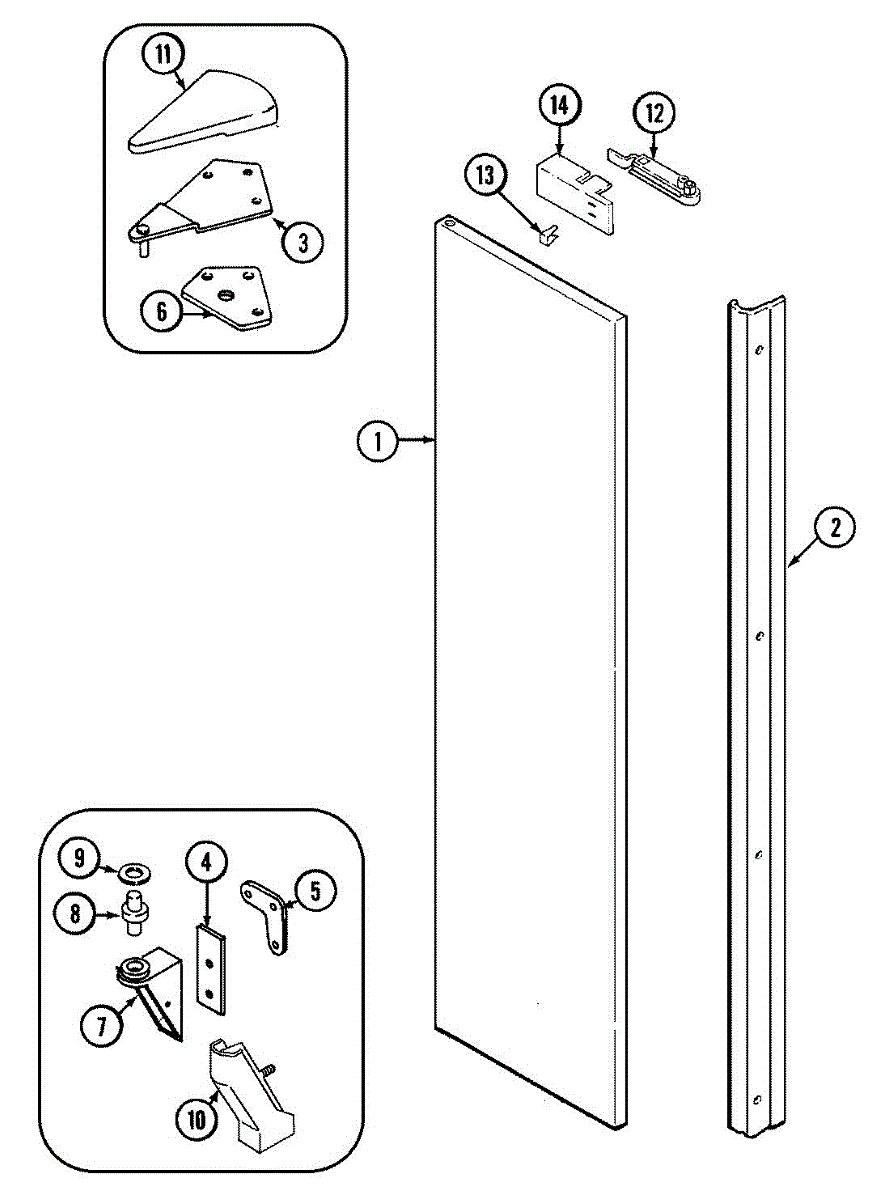 11
3
6
14
12
13
1
2
9
8
4
5
7
10