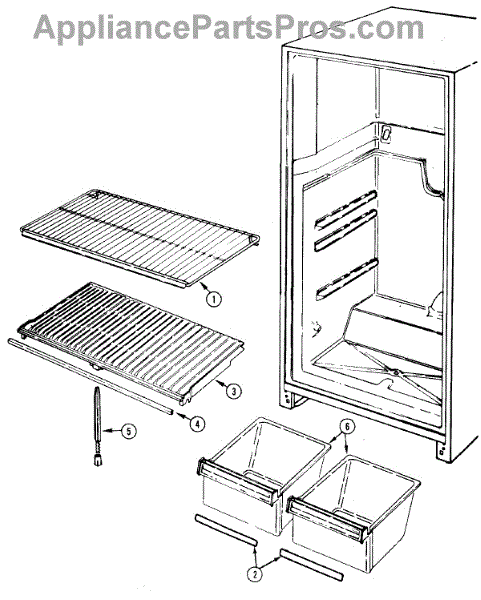 AppliancePartsPros.com

1
3
4
5
6
2