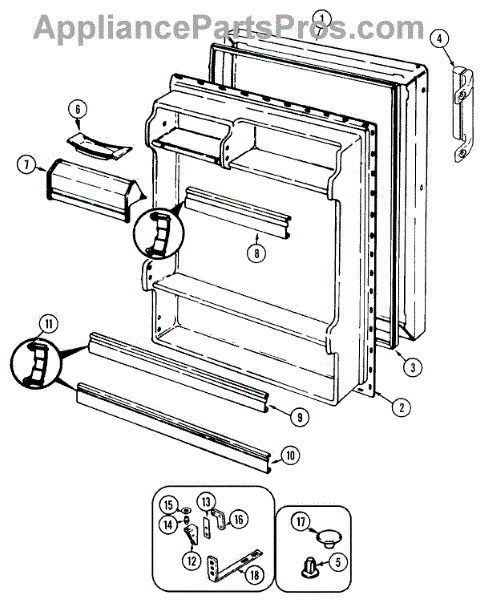 AppliancePartsPros.com

1
4
6
7
8
11
3
2
9
10
15
13
14
16
12
18
17
5