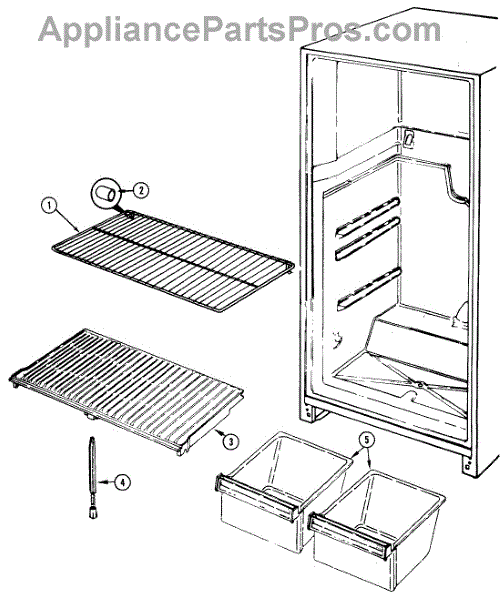 AppliancePartsPros.com

1
2
3
4
5