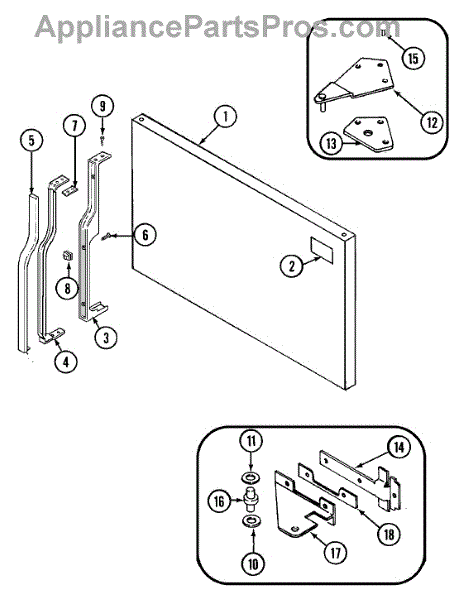 AppliancePartsPros.com

15
12
13
9
7
5
1
6
2
8
3
4
11
14
16
18
17
10