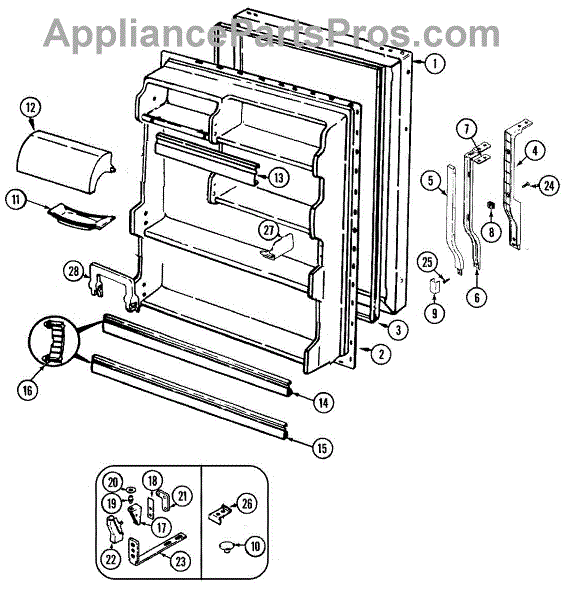 AppliancePartsPros.com

1
12
7
4
13
5
24
11
8
27
25
28
6
9
3
2
16
14
15
20
18
19
21
26
17
22
23
10