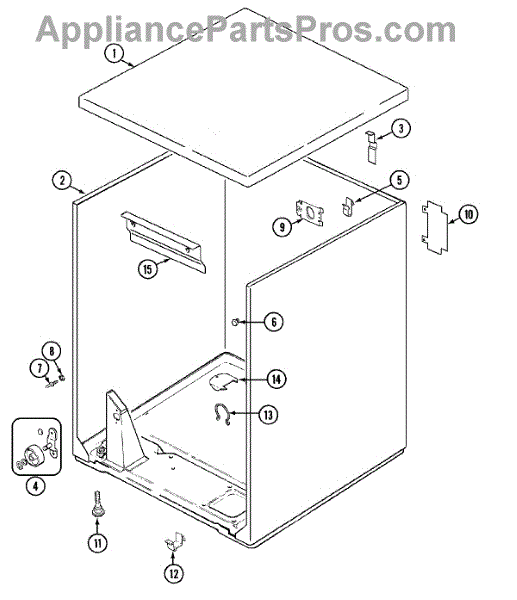 AppliancePartsPros.com

1
3
2
5
9
10
15
6
8
7
14
13
4
11
12