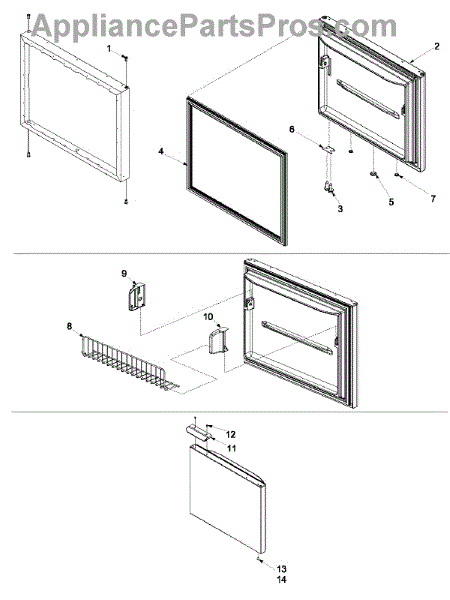 AppliancePartsPros.com

1
2
4
6
3
5
7
9
10
8
12
11
13
14