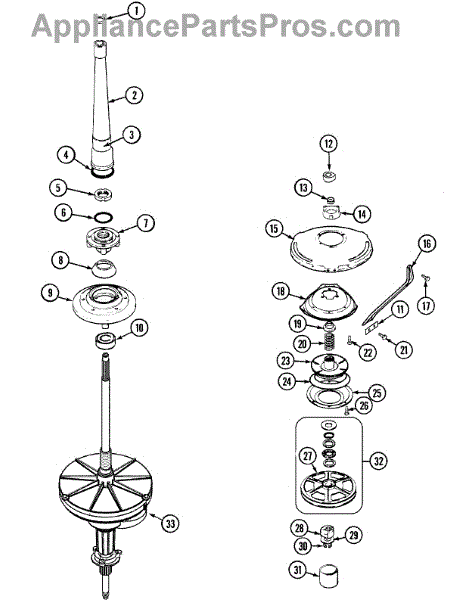 AppliancePartsPros.com

1
2
3
4
5
6
7
8
9
10
33
12
13
14
15
16
17
18
11
19
20
22
21
23
24
25
26
27
32
28
29
30
31