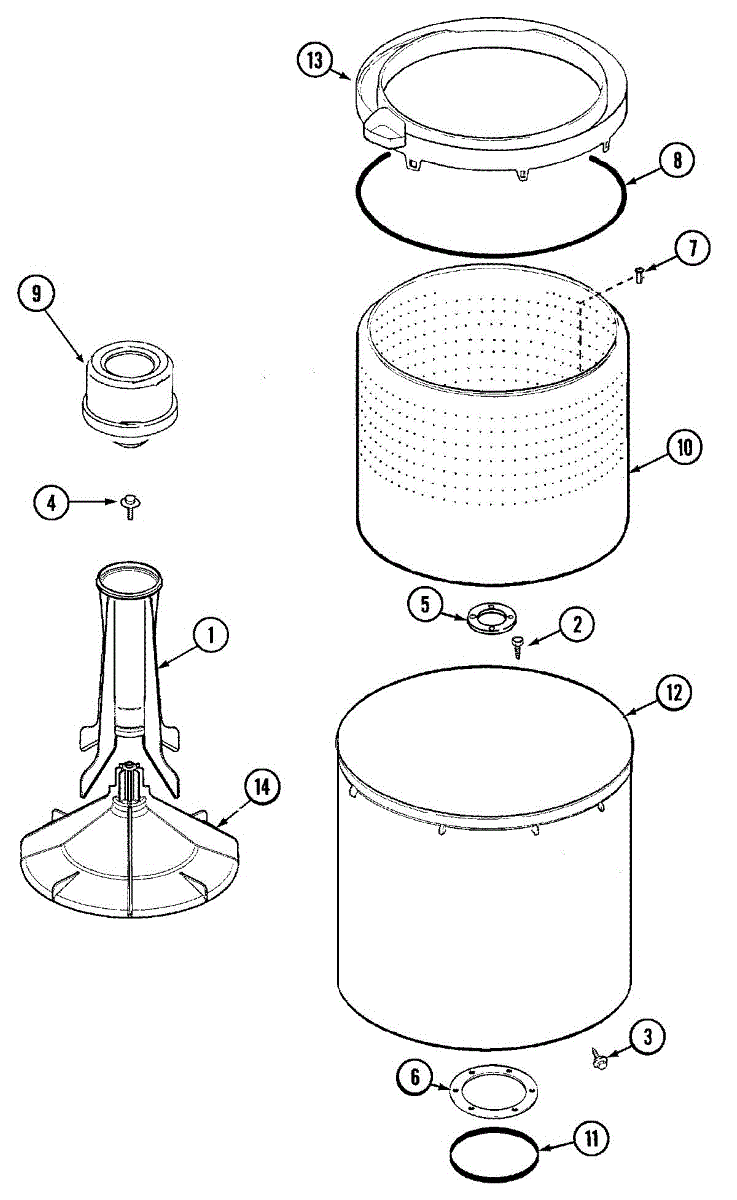 13
8
7
9
10
4
5
2
1
12
14
3
6
11