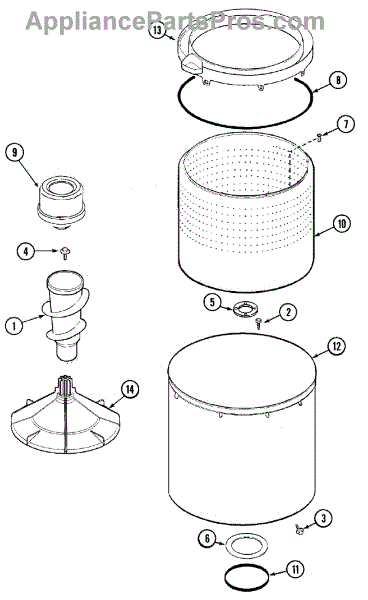 AppliancePartsPros.com

13
8
7
9
10
4
1
5
2
12
14
3
6
11