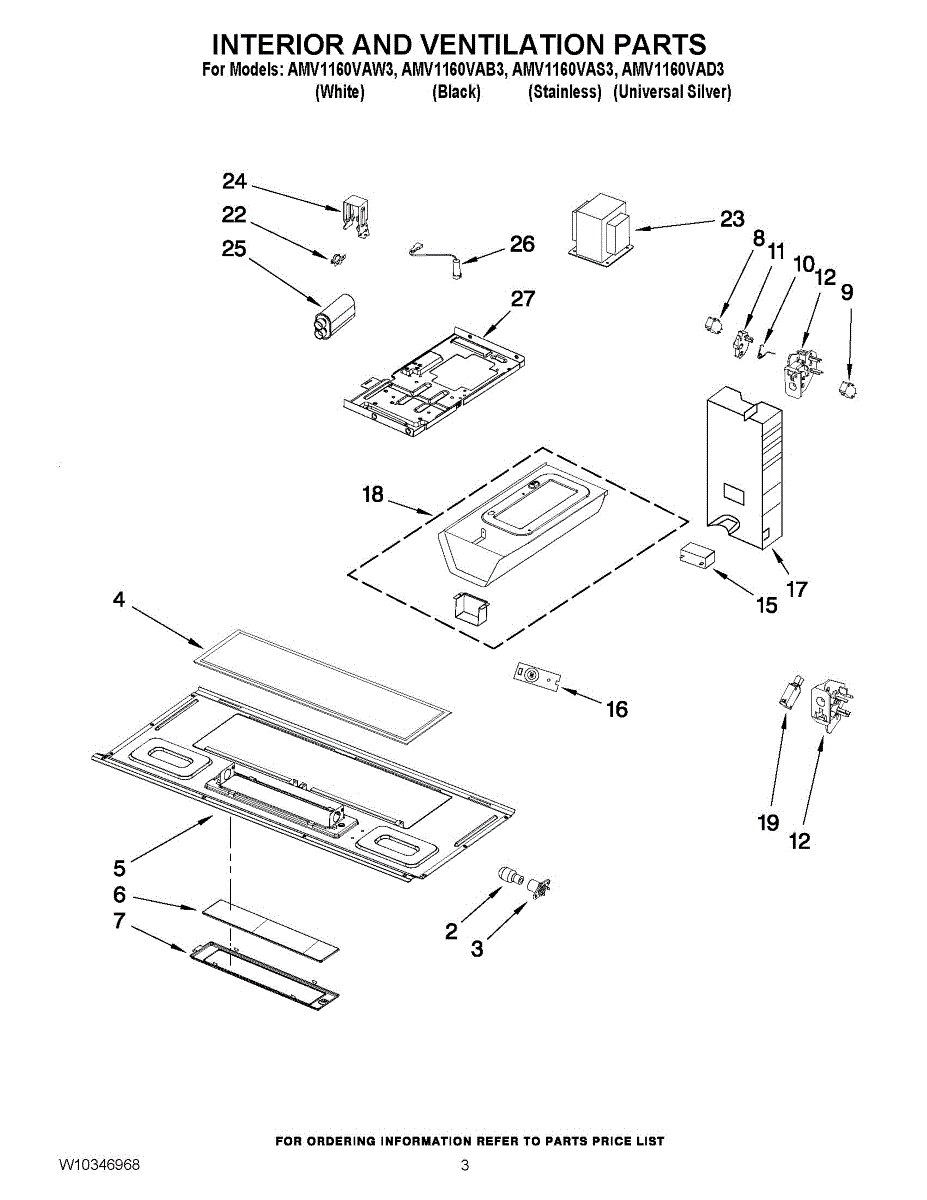 INTERIOR AND VENTILATION PARTS
For Models: AMV1160VAW3, AMV1160VAB3, AMV1160VAS3, AMV1160VAD3
(White) (Black) (Stainless) (Universal Silver)

24
22
25
26
23
8
11
10
12
9
27
18
17
15
4
16
19
12
5
6
7
2
3

FOR ORDERING INFORMATION REFER TO PARTS PRICE LIST

W10346968

3