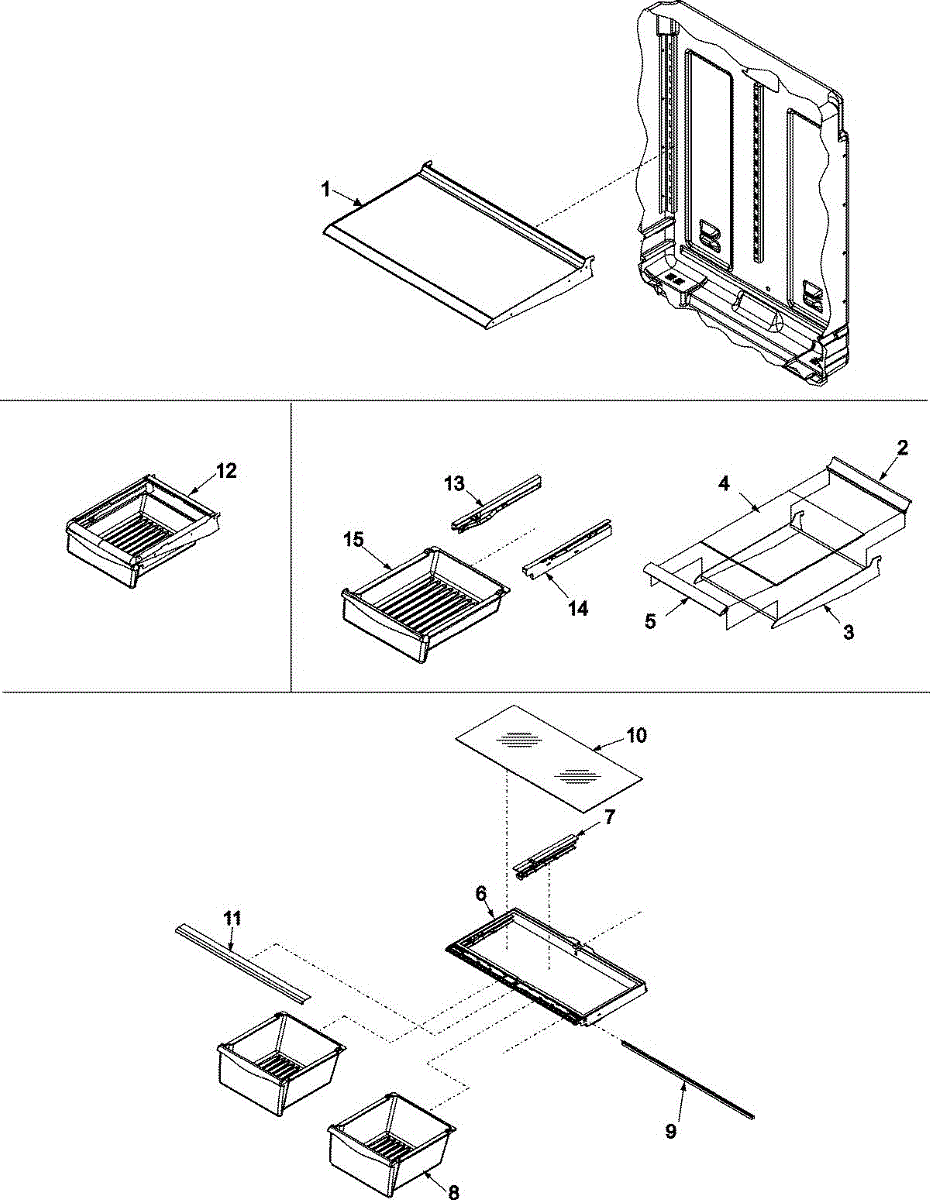 1

12

13

15

14

2

4

5

3

10

7

6

11

9

8