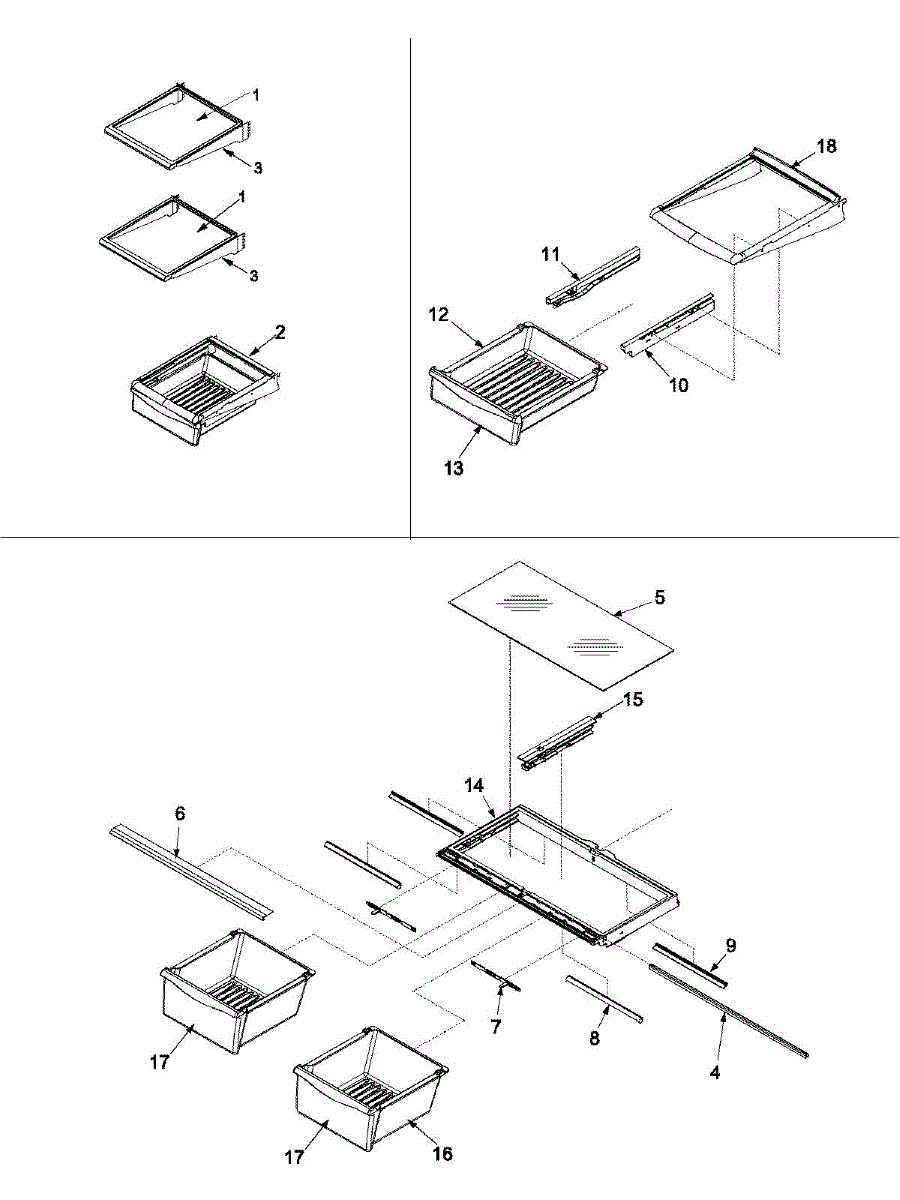 1
3
1
3
2
18
11
12
10
13
5
15
14
6
9
7
8
4
17
17
16