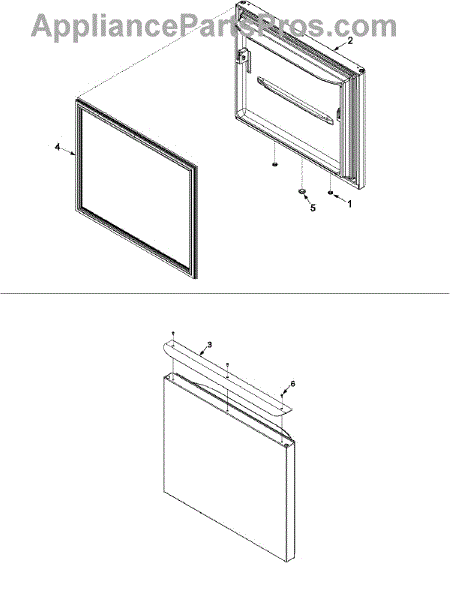 AppliancePartsPros.com

2

4

5

1

3

6