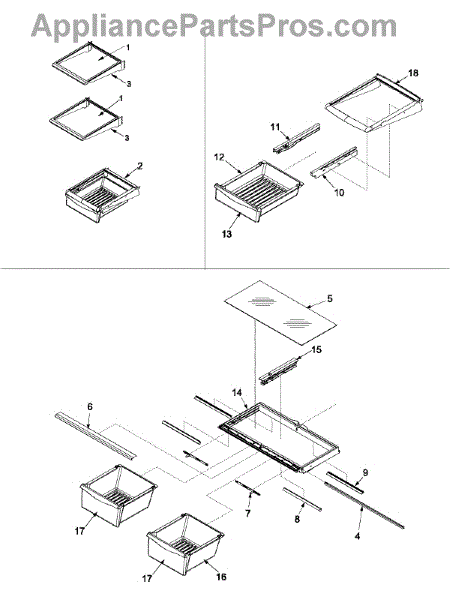 AppliancePartsPros.com

1
3
1
3
2

18
11
12
10
13

5
15
14
6
9
7
8
4
17
17
16