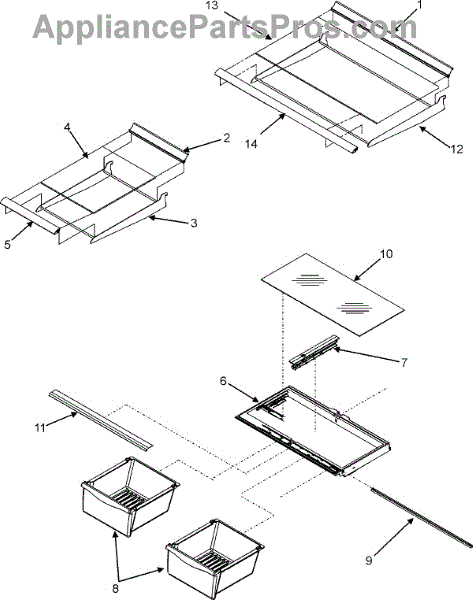 AppliancePartsPros.com

13
1
14
12
4
2
5
3
10
7
6
11
8
9