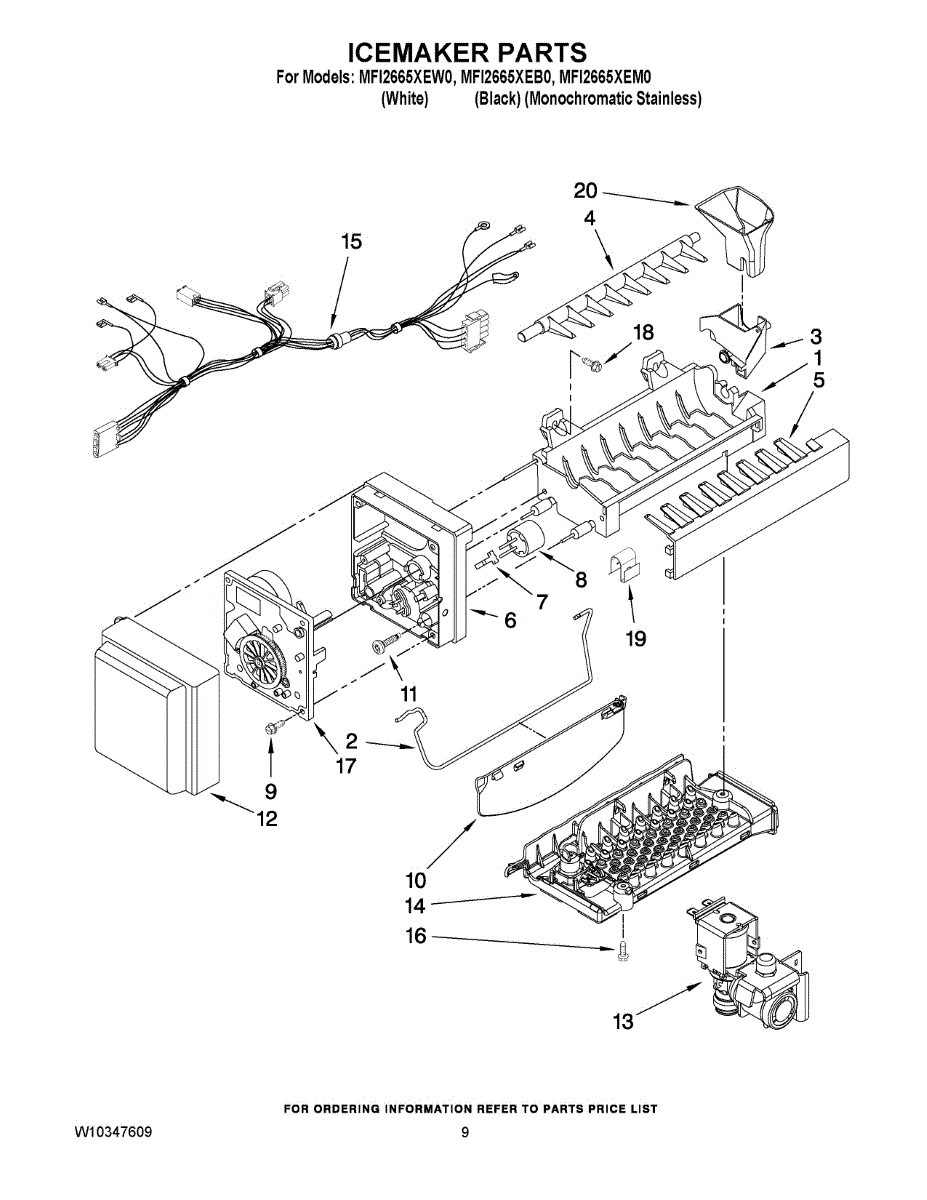 ICEMAKER PARTS
For Models: MFI2665XEW0, MFI2665XEB0, MFI2665XEM0
(White) (Black) (Monochromatic Stainless)

20
4
15
18
3
1
5
8
7
6
19
11
2
17
9
12
10
14
16
13

FOR ORDERING INFORMATION REFER TO PARTS PRICE LIST
W10347609
9