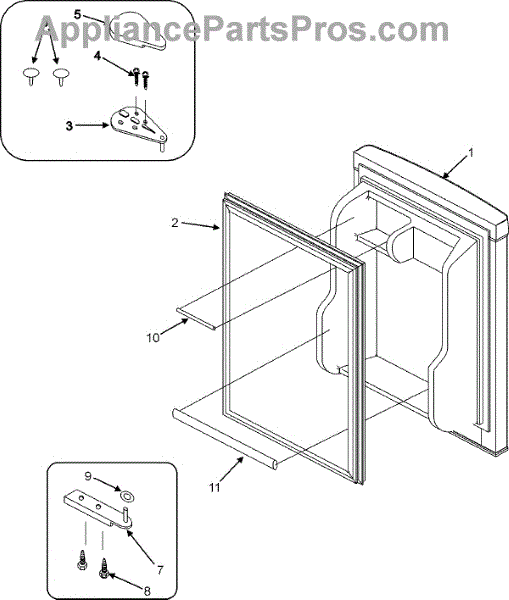 AppliancePartsPros.com

5
4
3
1
2
10
11
9
7
8