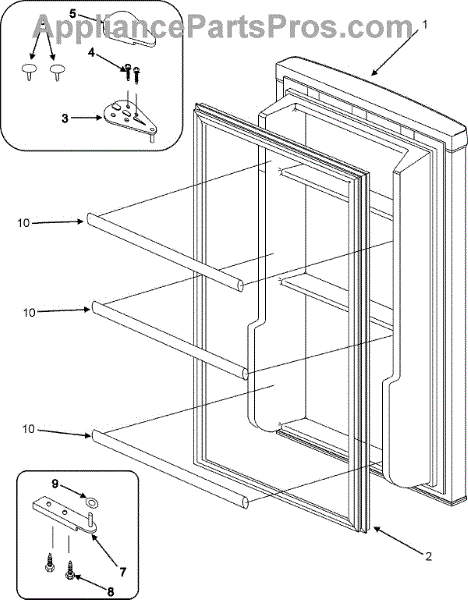 AppliancePartsPros.com
5
1
4
3
10
10
10
9
7
8
2