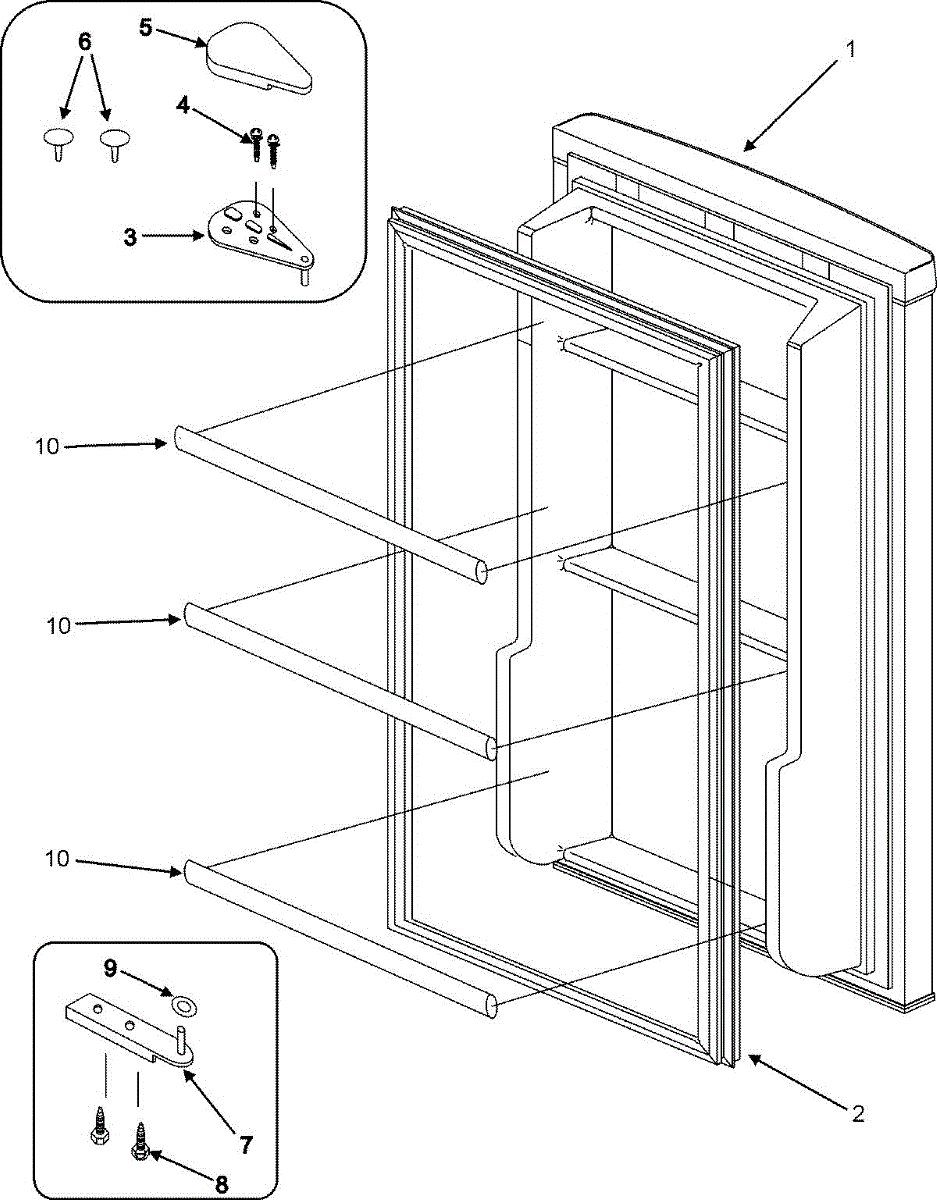 6
5
4
3
1
10
10
10
9
7
8
2