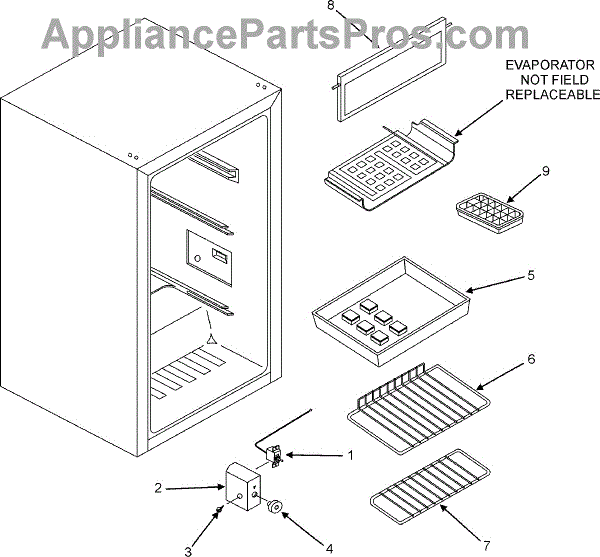 AppliancePartsPros.com

8

EVAPORATOR
NOT FIELD
REPLACEABLE

9

5

6

1

2

3

4

7