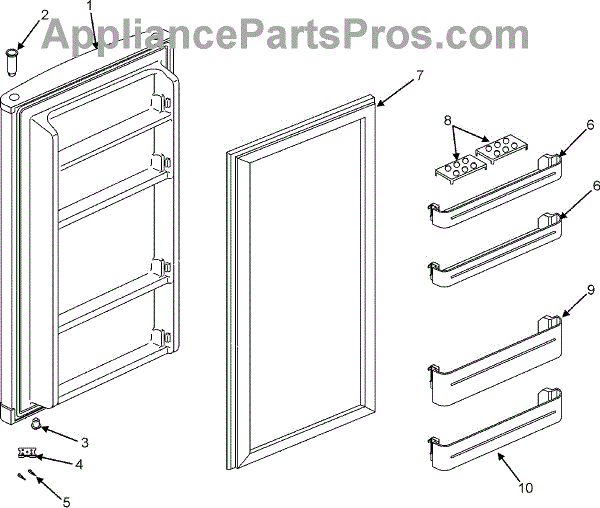 AppliancePartsPros.com

2
1
7
8
6
6
9
3
4
5
10