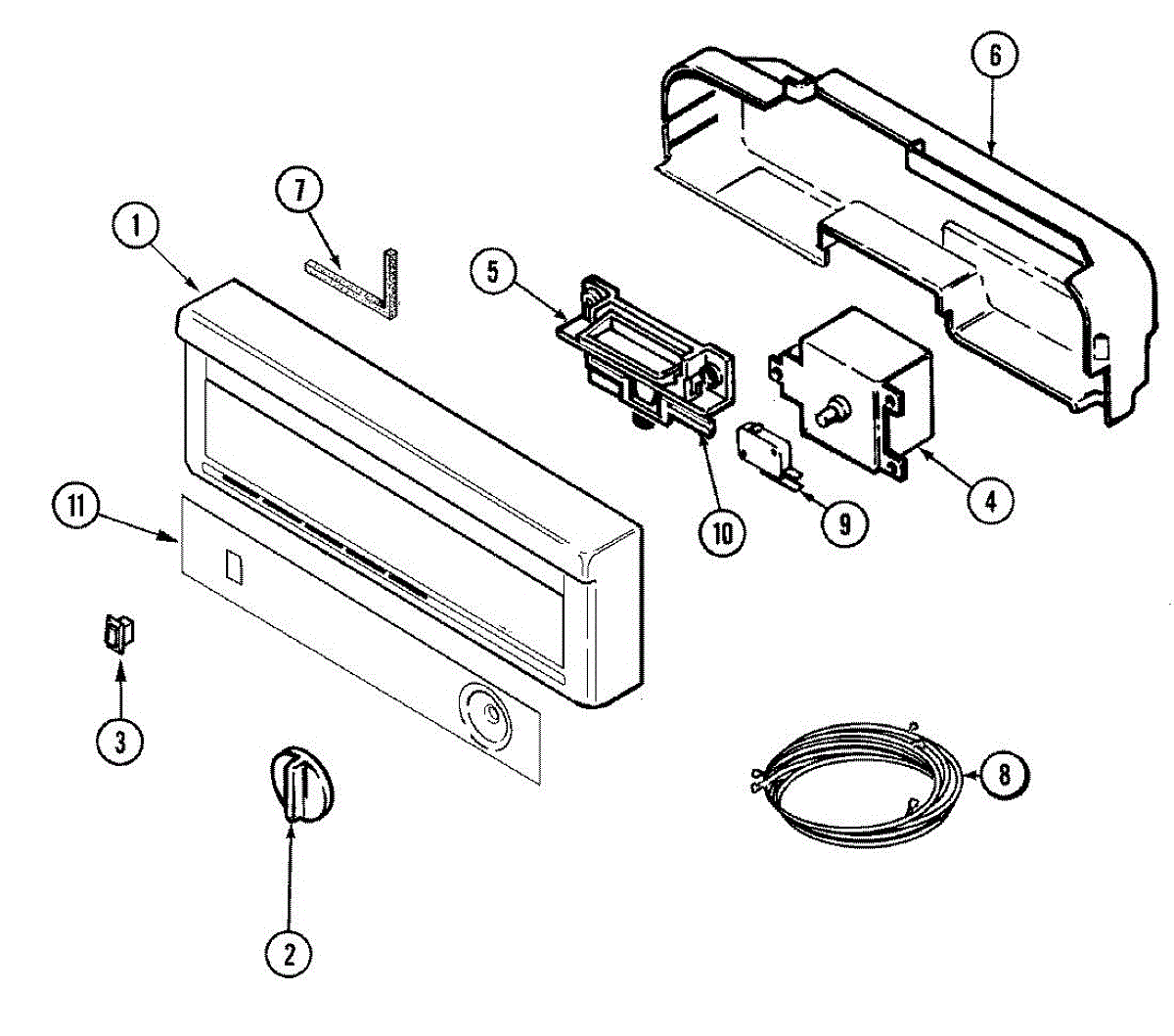 6
7
1
5
4
10
9
11
3
8
2