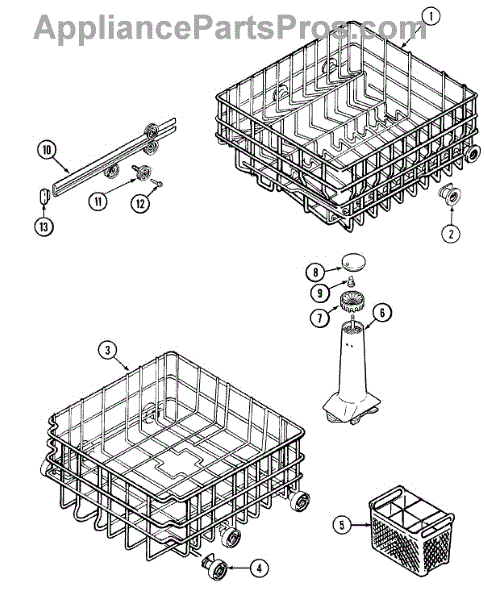 AppliancePartsPros.com

1
10
11
12
13
2
8
9
7
6
3
5
4