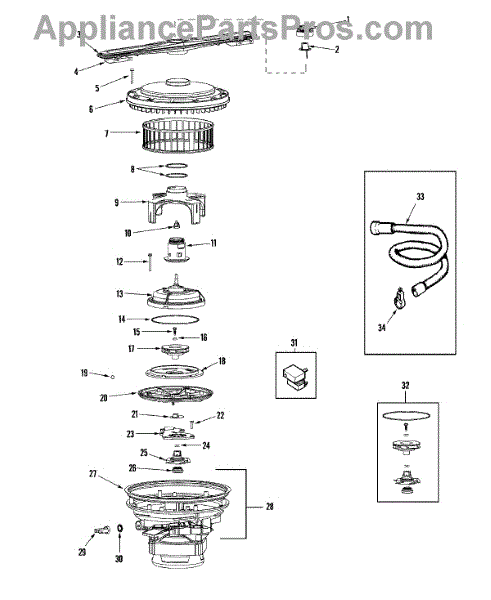 AppliancePartsPros.com

1
2
3
4
5
6
7
8
9
10
11
12
13
14
15
16
17
18
19
20
21
22
23
24
25
26
27
28
29
30
31
32
33
34