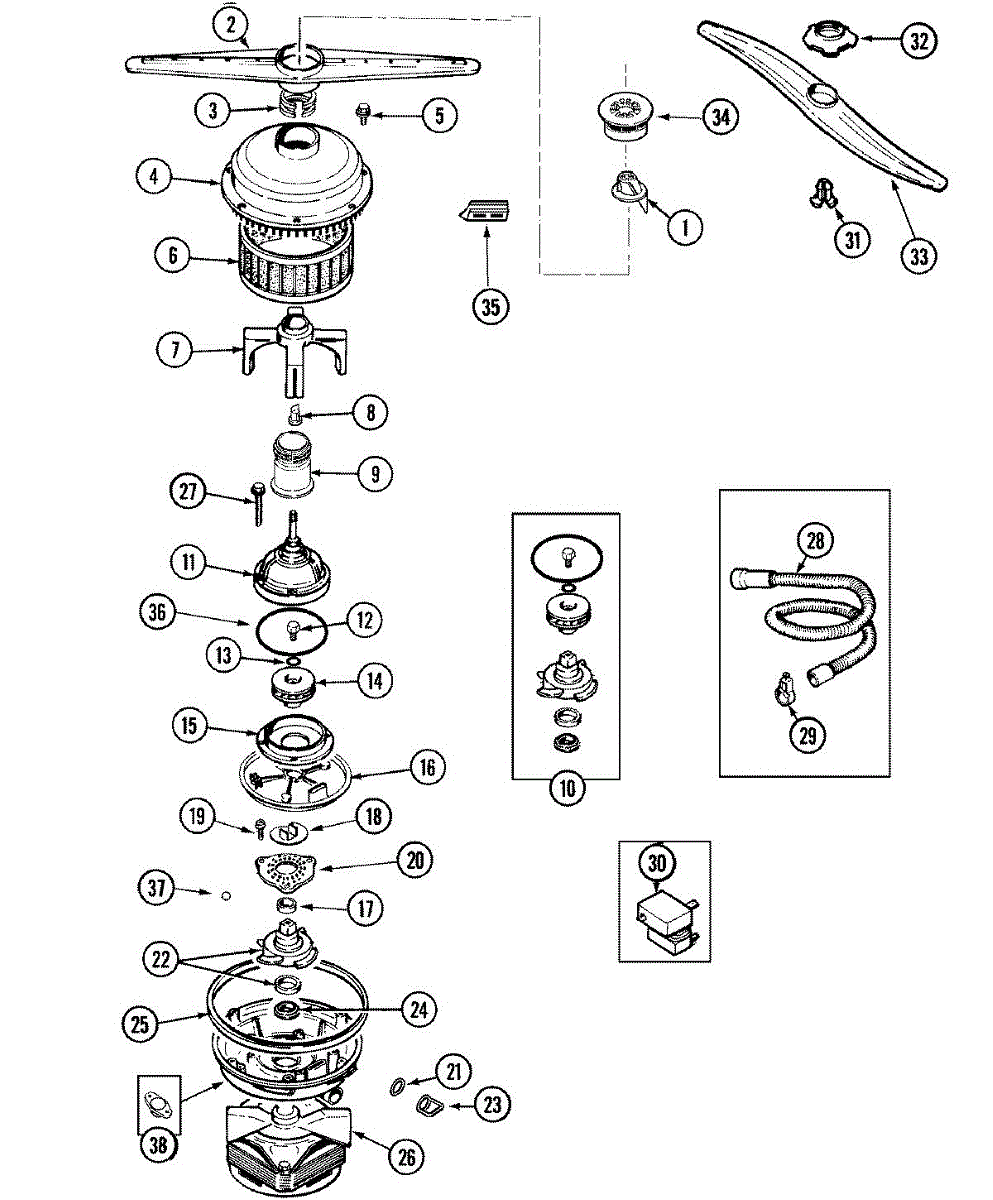 2
3
5
4
6
7
8
9
27
11
36
12
13
14
15
16
19
18
20
37
17
22
24
25
21
23
38
26
34
1
35
32
31
33
10
28
29
30