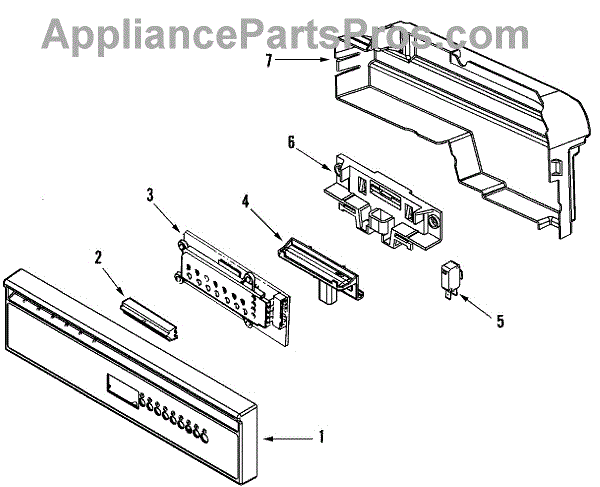 AppliancePartsPros.com

7

6

3

4

2

5

1