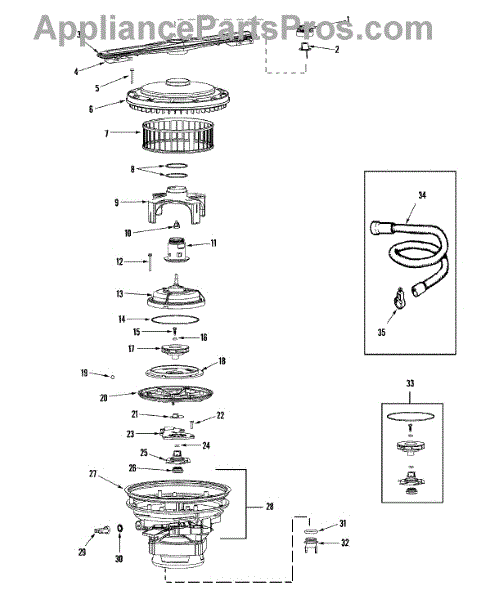 AppliancePartsPros.com

1
2
3
4
5
6
7
8
9
10
11
12
13
14
15
16
17
18
19
20
21
22
23
24
25
26
27
28
29
30
31
32
33
34
35