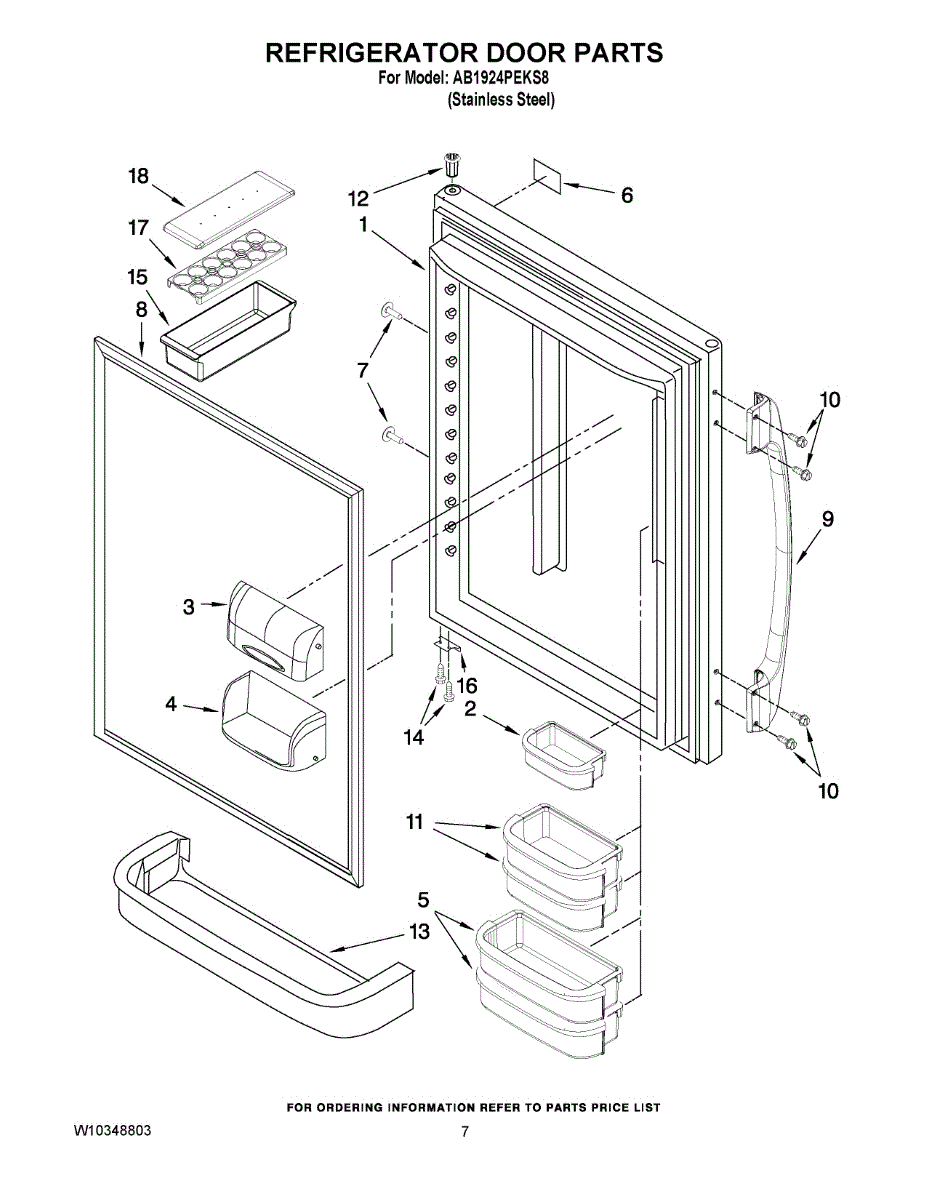 REFRIGERATOR DOOR PARTS
For Model: AB1924PEKS8
(Stainless Steel)

18
17
15
8
12
1
6
7
10
9
3
4
16
14
2
10
11
5
13

FOR ORDERING INFORMATION REFER TO PARTS PRICE LIST

W10348803
7