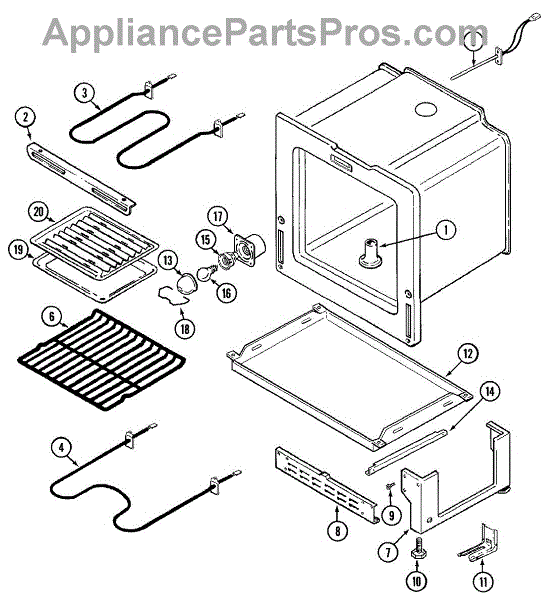 AppliancePartsPros.com

3
2
20
19
17
15
13
16
18
1
6
12
14
4
8
9
7
10
11