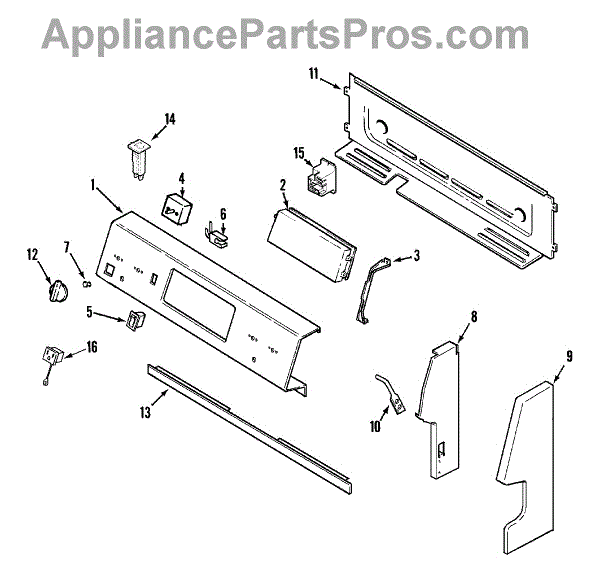 AppliancePartsPros.com

11
14
15
1
4
2
6
12
7
3
5
8
16
9
13
10