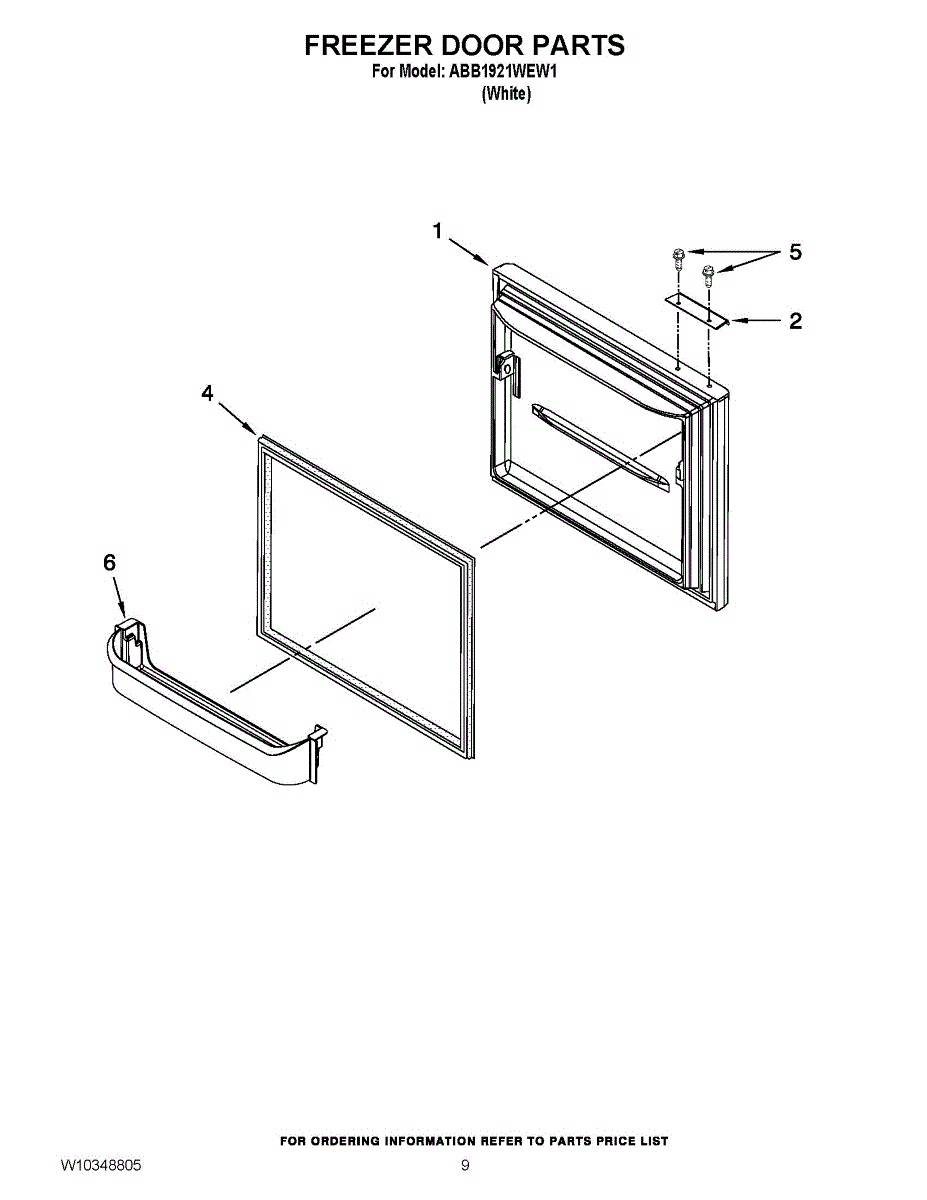 FREEZER DOOR PARTS
For Model: ABB1921WEW1
(White)

1

5

2

4

6

FOR ORDERING INFORMATION REFER TO PARTS PRICE LIST

W10348805

9