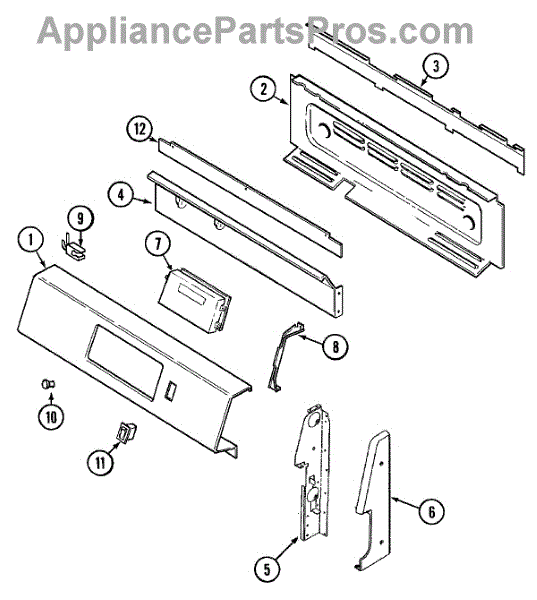 AppliancePartsPros.com

3
2
12
4
9
1
7
8
10
11
5
6