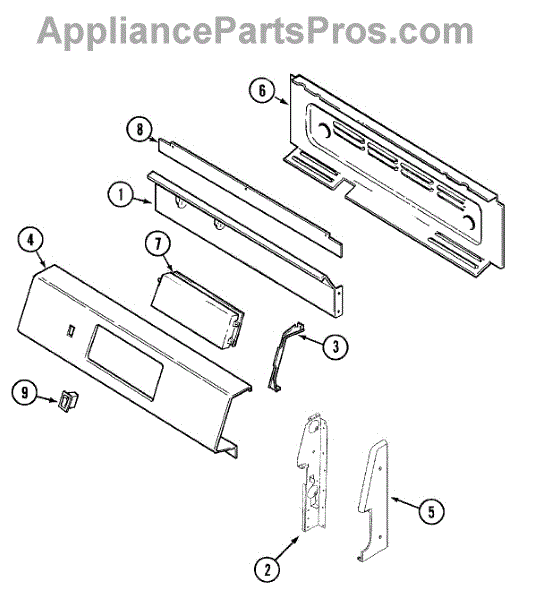 AppliancePartsPros.com

6

8

1

4

7

3

9

5

2