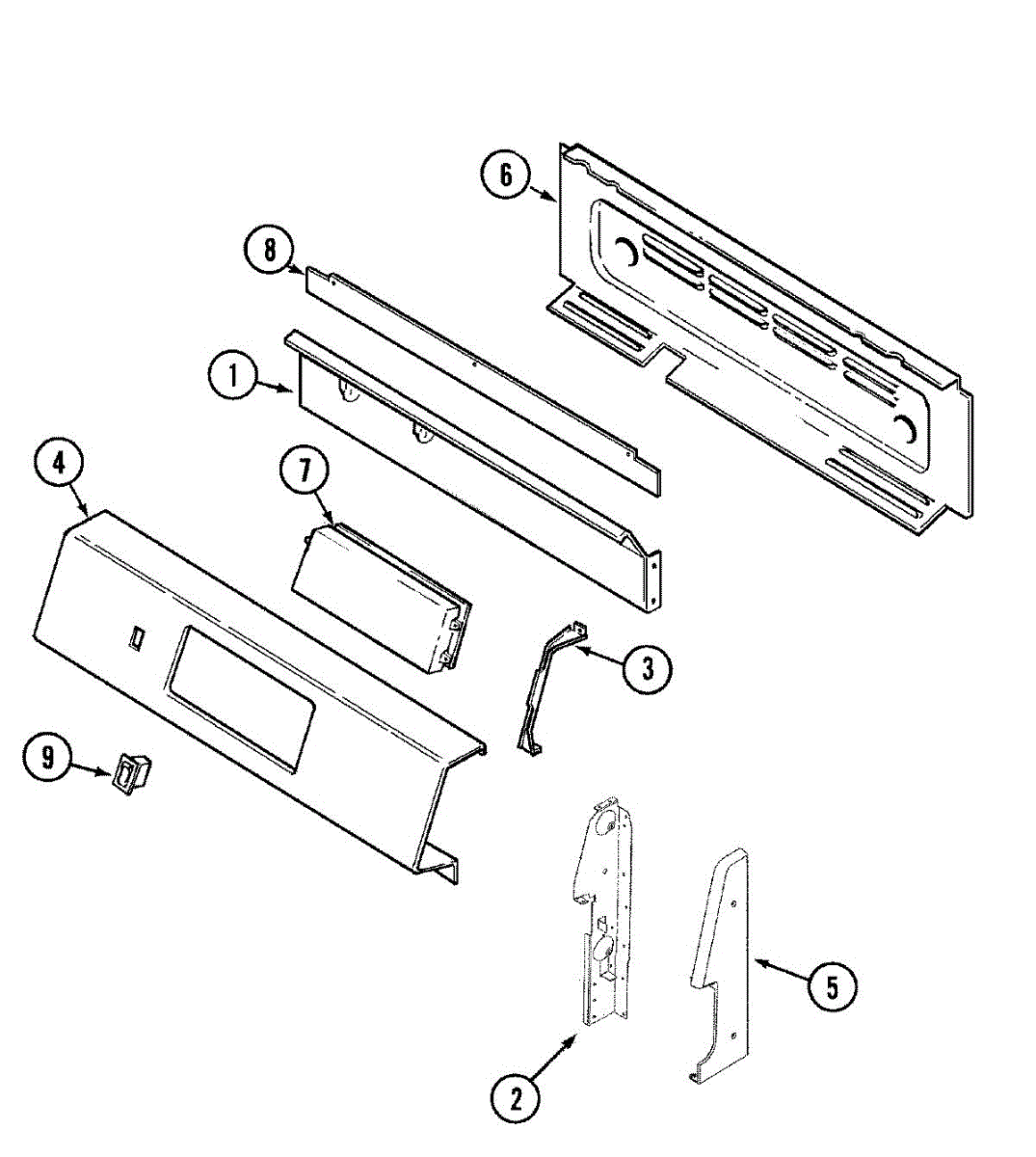 6
8
1
4
7
3
9
5
2