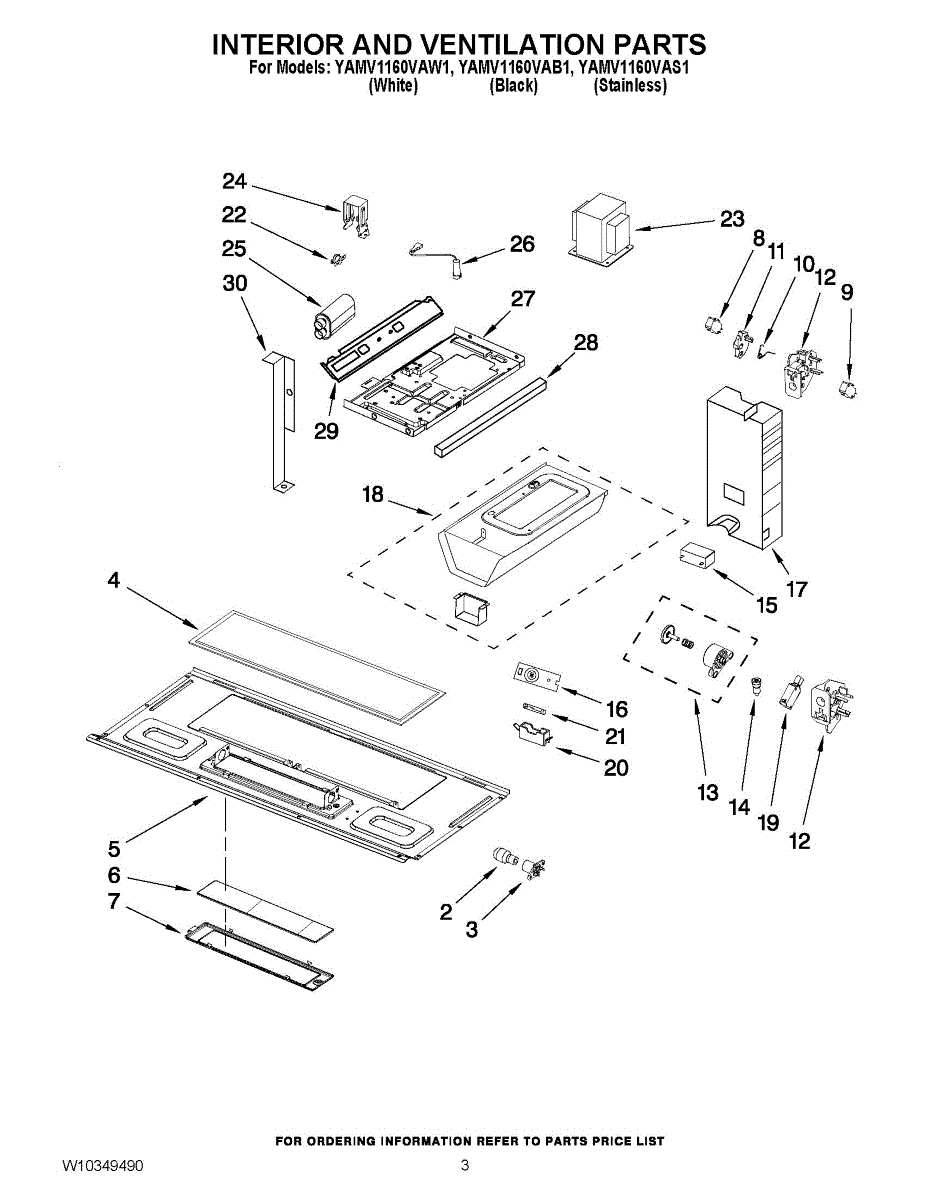 INTERIOR AND VENTILATION PARTS
For Models: YAMV1160VAW1, YAMV1160VAB1, YAMV1160VAS1
(White) (Black) (Stainless)

24
22
25
30
26
23
8
11
10
12
9
27
28
29
18
17
15
4
16
21
20
13
14
19
12
5
6
7
2
3

FOR ORDERING INFORMATION REFER TO PARTS PRICE LIST
W10349490
3