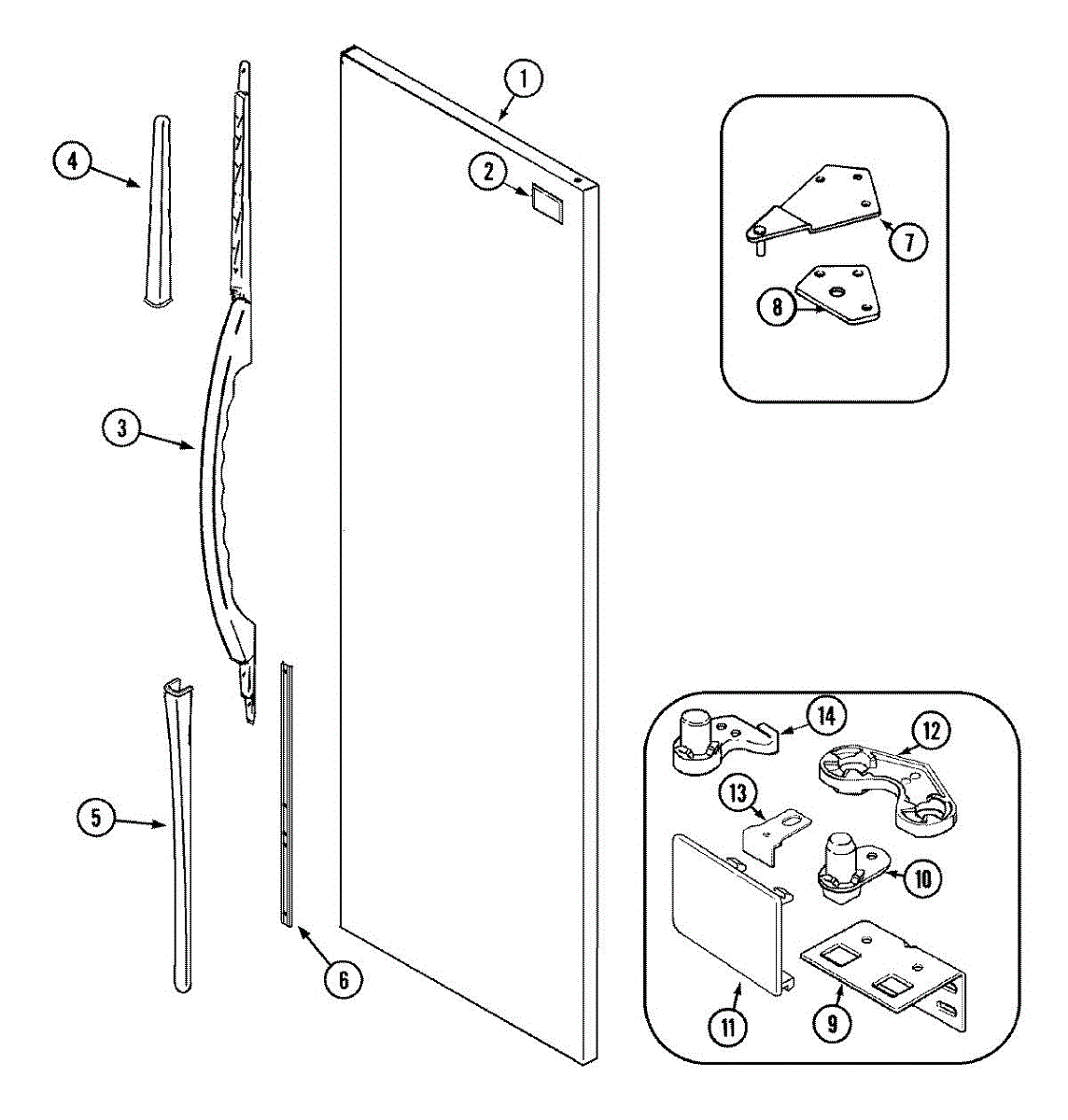 1
2
4
3
5
6
7
8
14
12
13
10
11
9