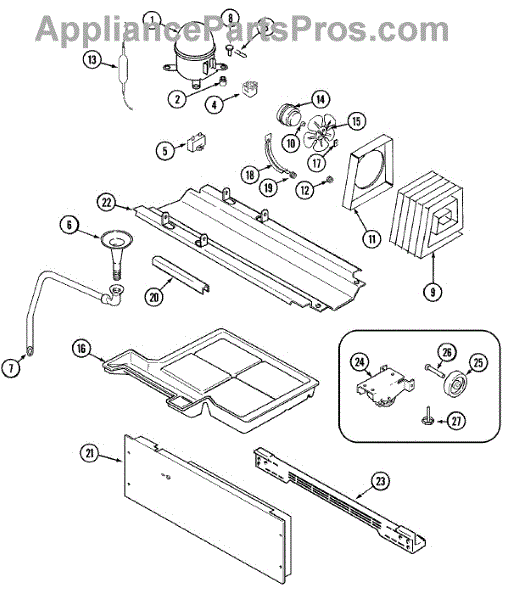 AppliancePartsPros.com

1
8
3
13
2
4
14
15
10
17
5
18
19
12
22
11
6
9
20
7
16
24
26
25
27
21
23