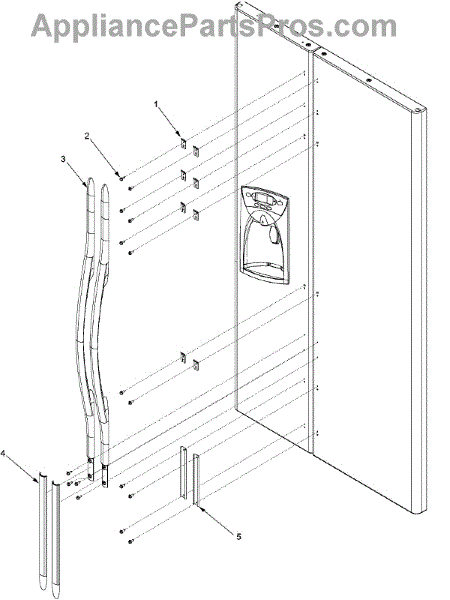 AppliancePartsPros.com

1
2
3
4
5