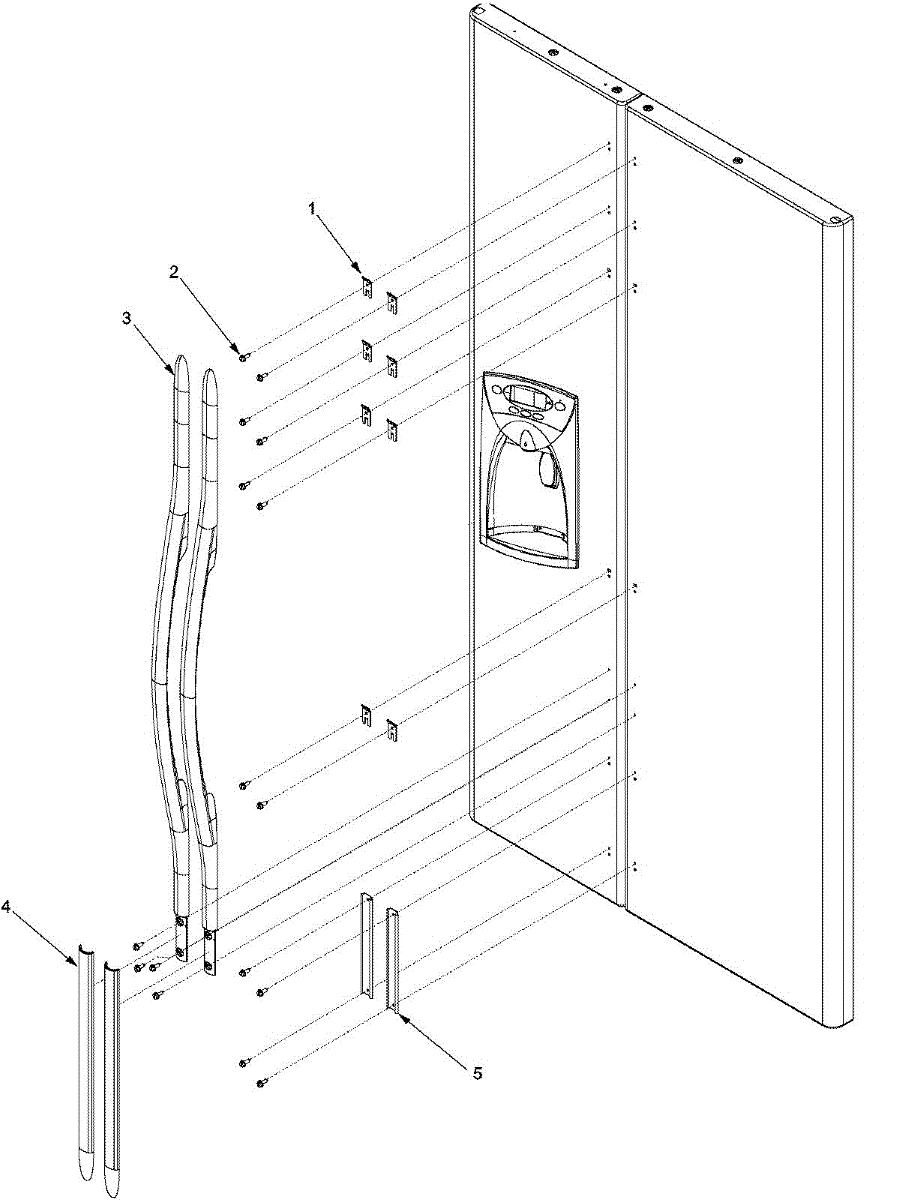 1
2
3
4
5