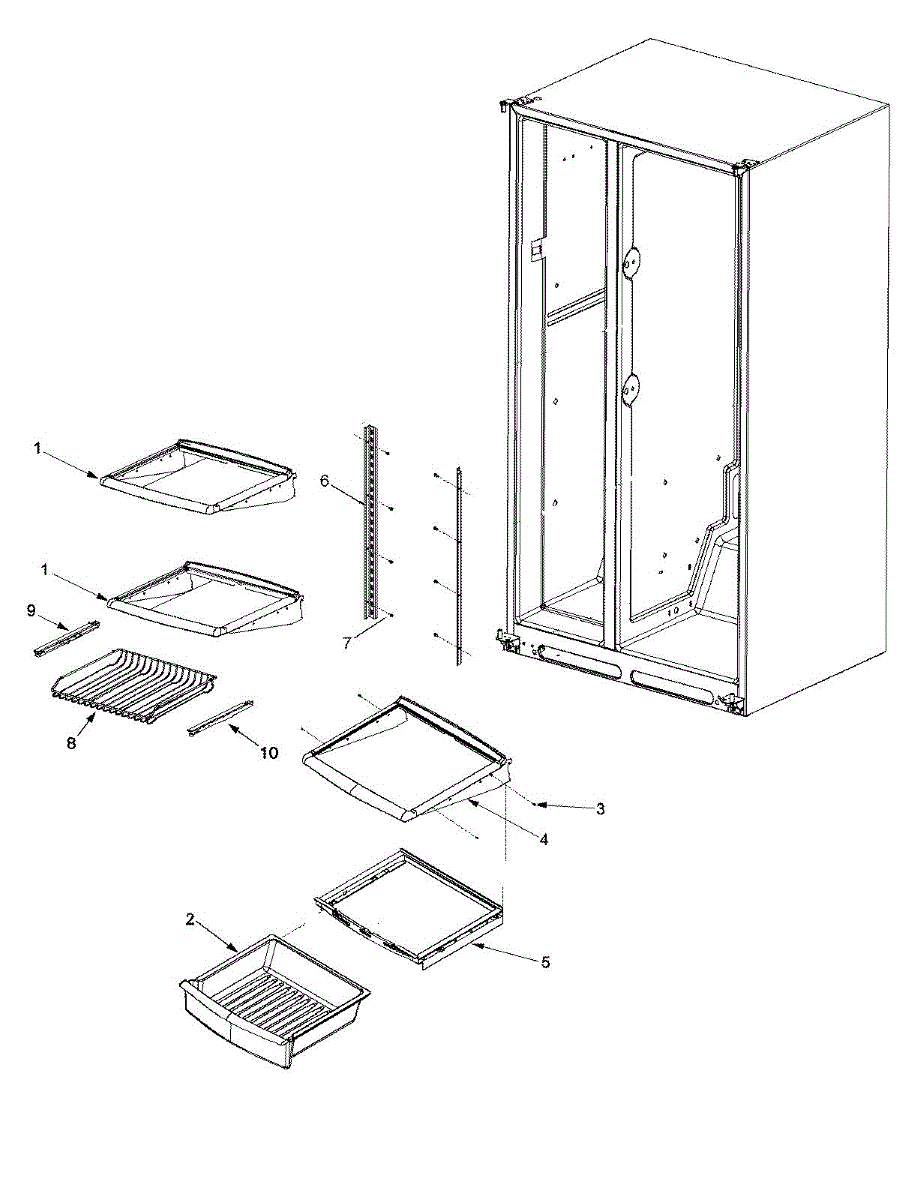 1
6
1
9
7
8
10
3
4
2
5