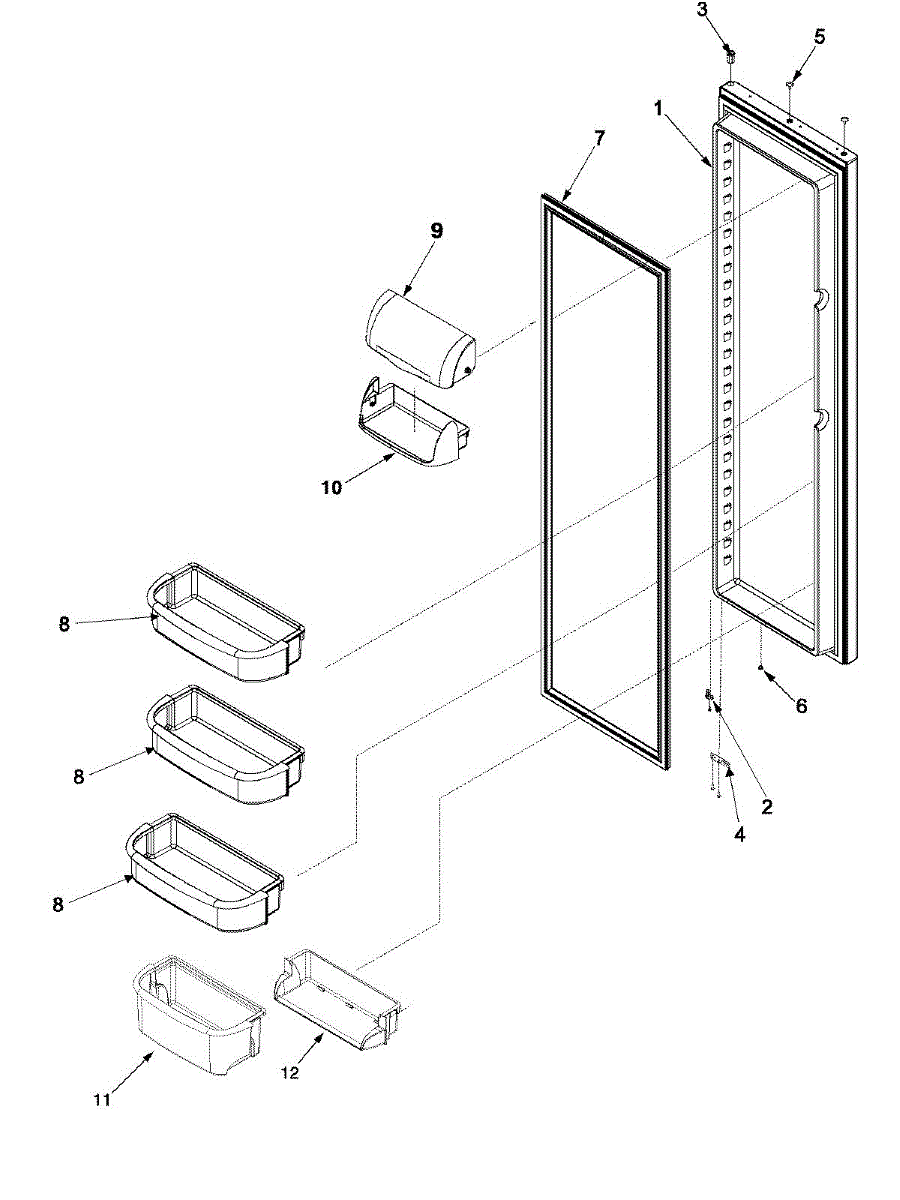 3
5
1
7
9
10
8
8
8
6
2
4
11
12