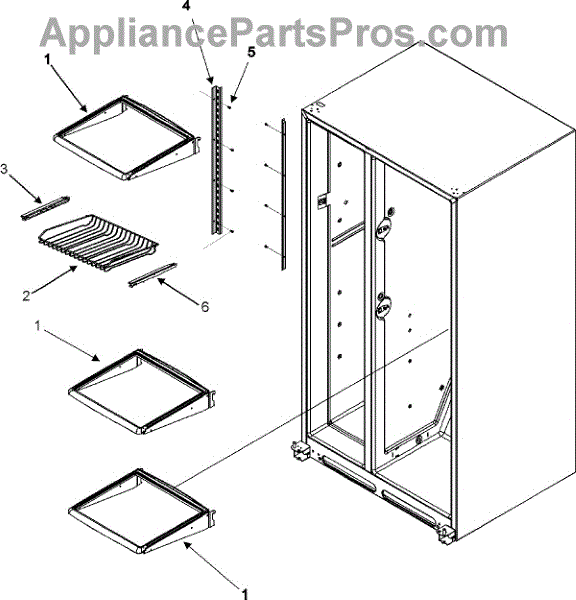 AppliancePartsPros.com

4
5
1
3
2
6
1
1