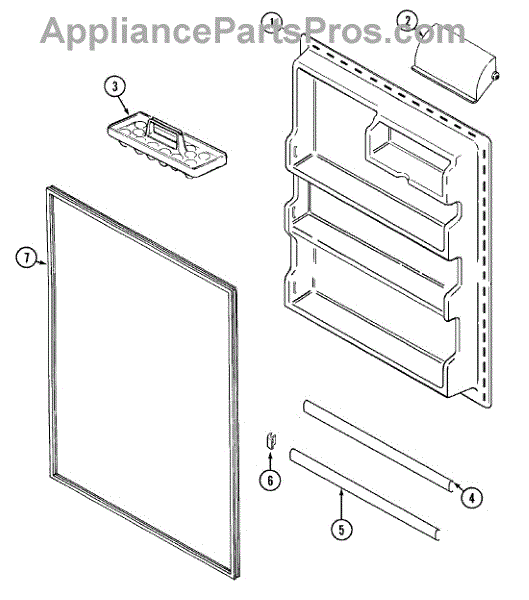 AppliancePartsPros.com
1
2
3
7
6
4
5